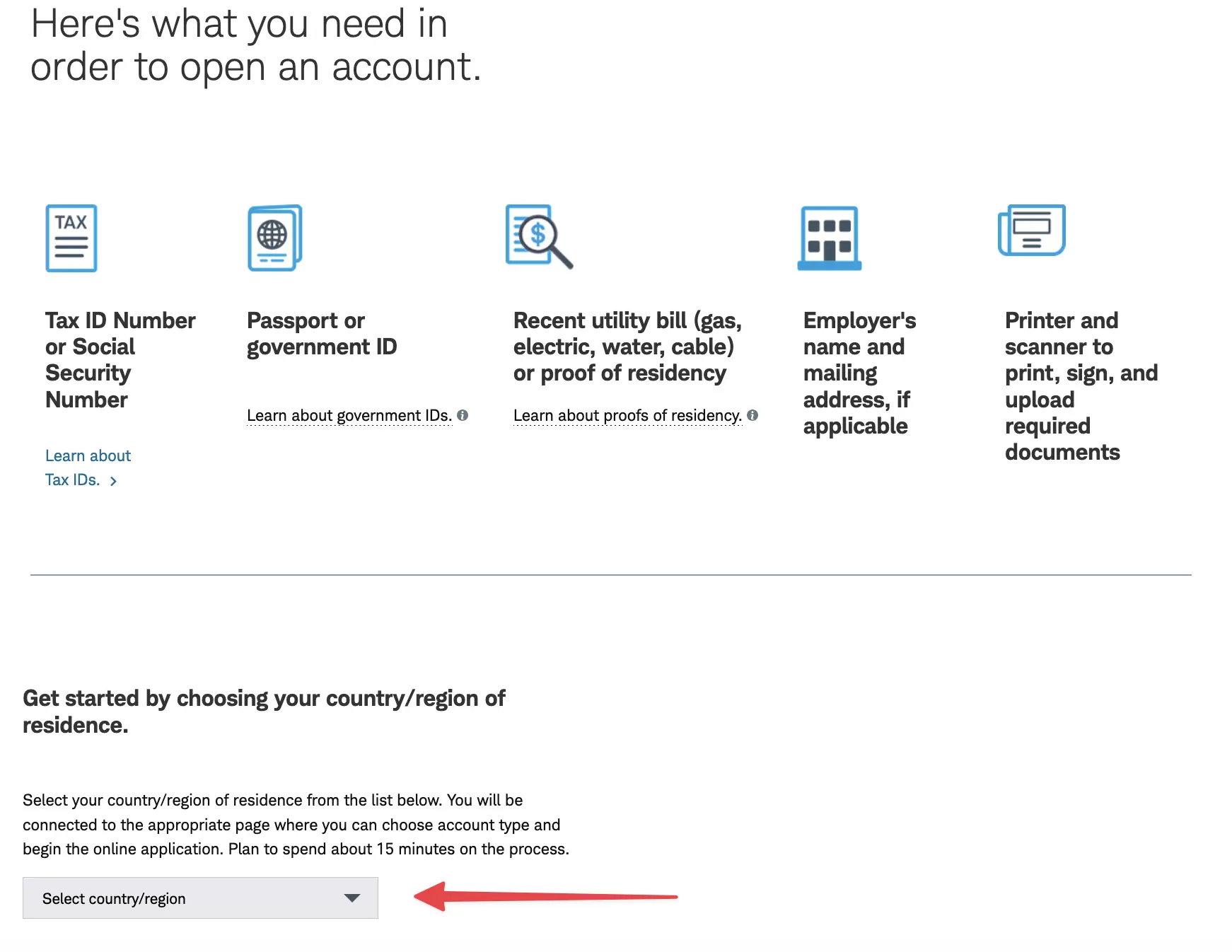 Here's what you need in order to open an account.

TAX

Tax ID Number or Social Security Number

Learn about Tax IDs. >

Passport or government ID

Learn about government IDs.

Recent utility bill (gas, electric, water, cable) or proof of residency

Learn about proofs of residency.

Employer's name and mailing address, if applicable

Printer and scanner to print, sign, and upload required documents

Get started by choosing your country/region of residence.

Select your country/region of residence from the list below. You will be connected to the appropriate page where you can choose account type and begin the online application. Plan to spend about 15 minutes on the process.

Select country/region